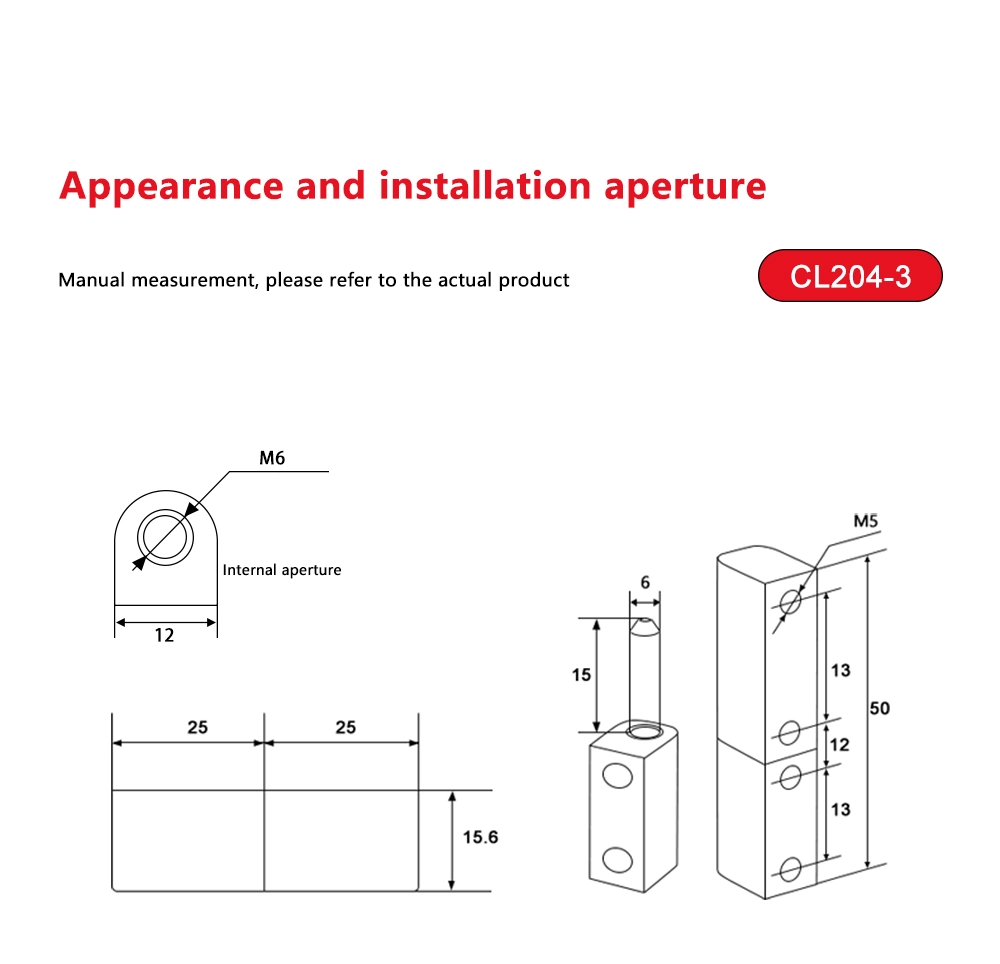 Appearance and installation aperture

Manual measurement, please refer to the actual product

CL204-3

M6

Internal aperture

12

25

25

15.6

6

15

M5

13

12

13

50